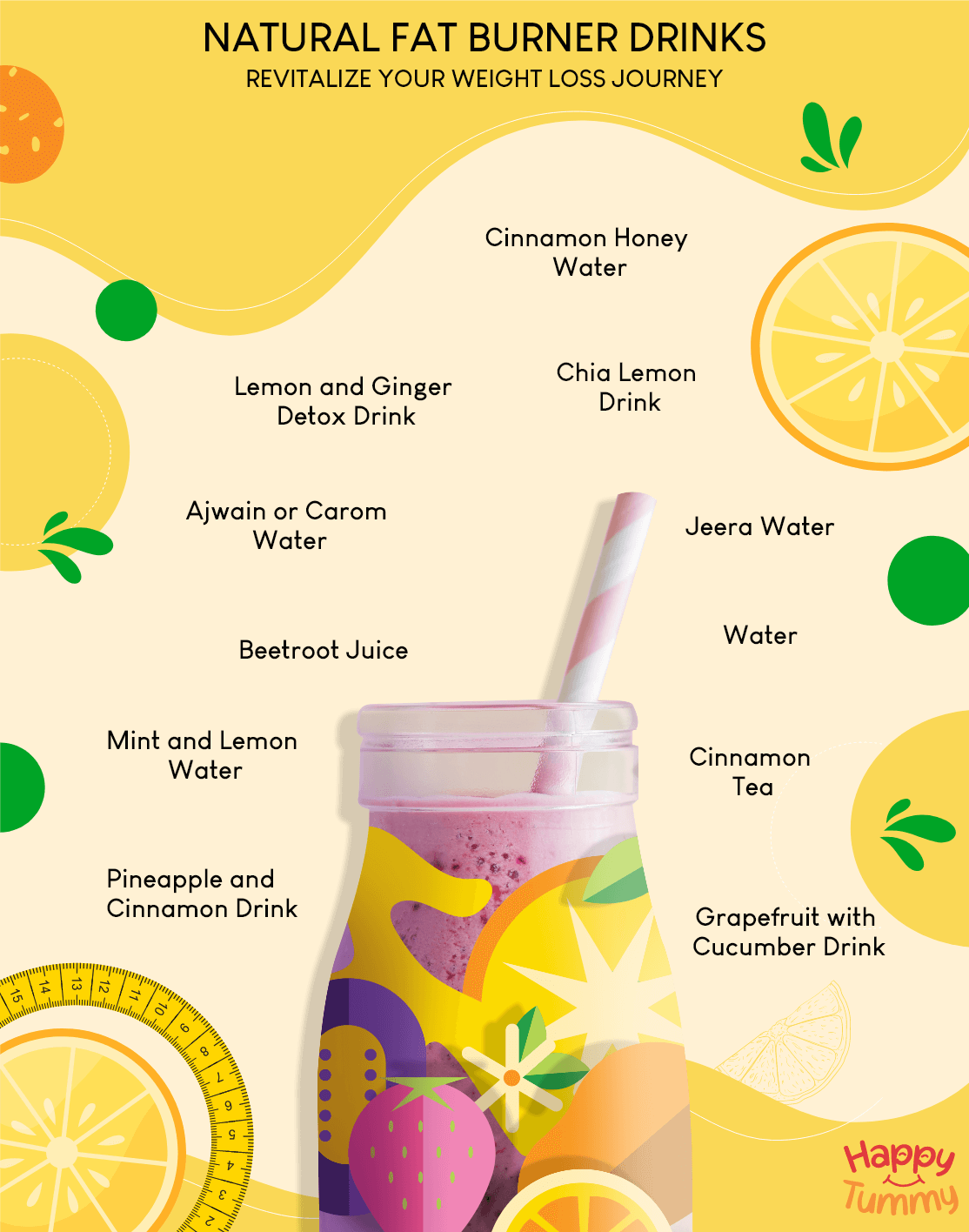 NATURAL FAT BURNER DRINKS
REVITALIZE YOUR WEIGHT LOSS JOURNEY

Cinnamon Honey Water

Lemon and Ginger Detox Drink

Chia Lemon Drink

Ajwain or Carom Water

Jeera Water

Beetroot Juice

Water

Mint and Lemon Water

Cinnamon Tea

Pineapple and Cinnamon Drink

Grapefruit with Cucumber Drink

15 14 13 12 11 10 9 8 7 6 5 4 3 2

Happy Tummy